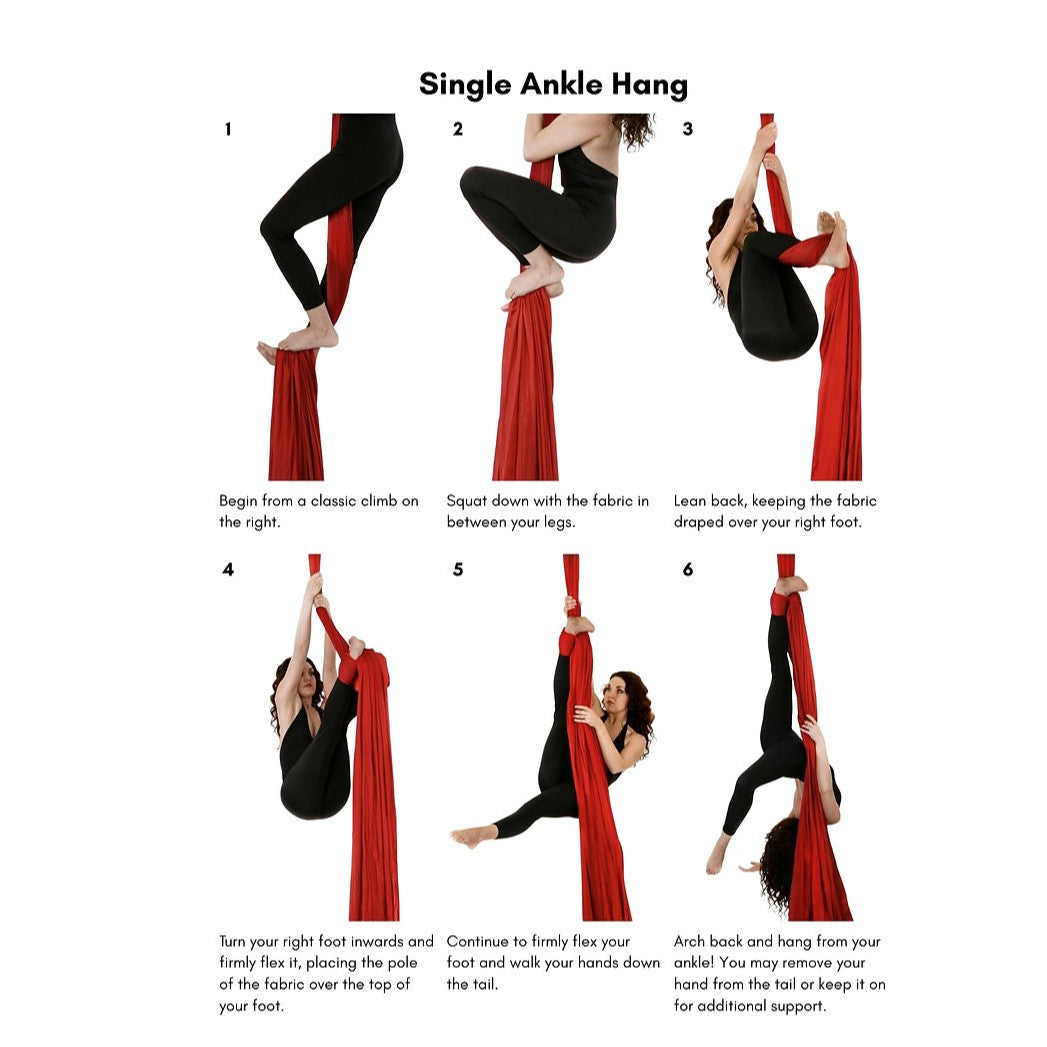 Single Ankle Hang

1

Begin from a classic climb on the right.

2

Squat down with the fabric in between your legs.

3

Lean back, keeping the fabric draped over your right foot.

4

Turn your right foot inwards and firmly flex it, placing the pole of the fabric over the top of your foot.

5

Continue to firmly flex your foot and walk your hands down the tail.

6

Arch back and hang from your ankle! You may remove your hand from the tail or keep it on for additional support.